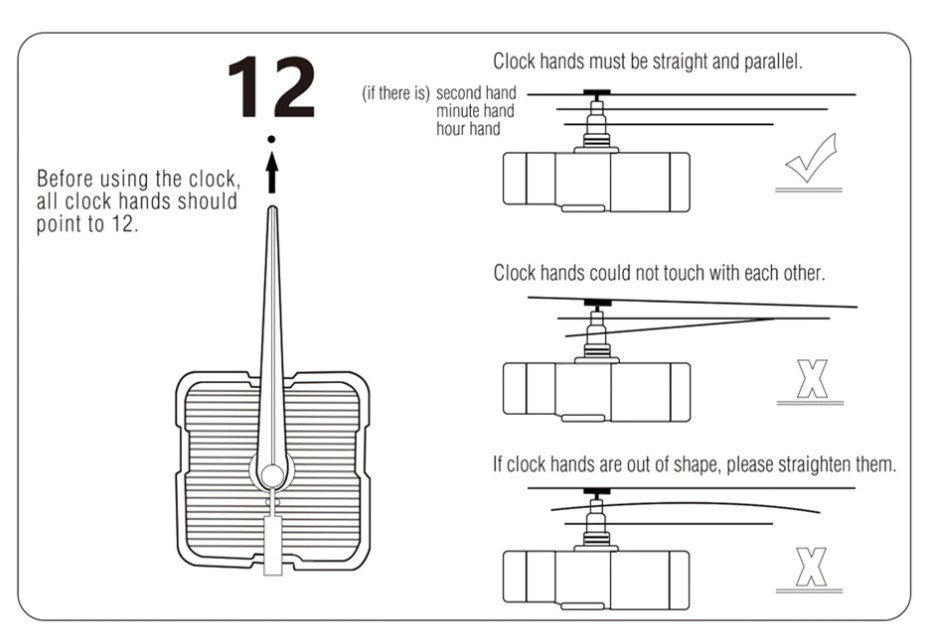 12

Before using the clock, all clock hands should point to 12.

Clock hands must be straight and parallel.

(if there is) second hand
minute hand
hour hand

Clock hands could not touch with each other.

X

If clock hands are out of shape, please straighten them.

X