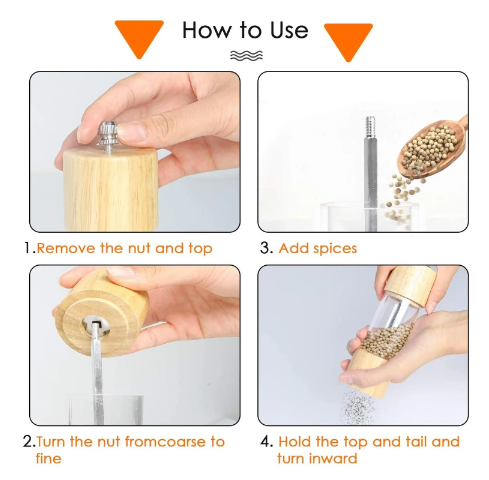 How to Use

1.Remove the nut and top

3. Add spices

2.Turn the nut fromcoarse to fine

4. Hold the top and tail and turn inward